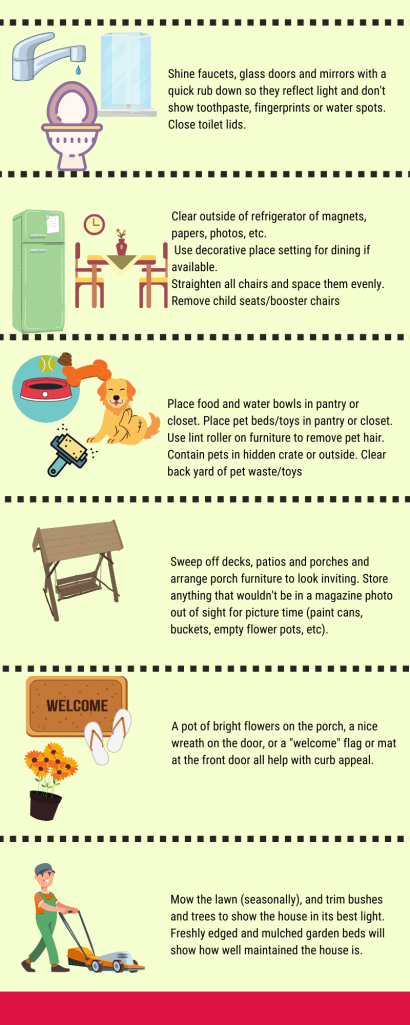 Shine faucets, glass doors and mirrors with a quick rub down so they reflect light and don't show toothpaste, fingerprints or water spots. Close toilet lids.

Clear outside of refrigerator of magnets, papers, photos, etc.
Use decorative place setting for dining if available.
Straighten all chairs and space them evenly.
Remove child seats/booster chairs

Place food and water bowls in pantry or closet. Place pet beds/toys in pantry or closet. Use lint roller on furniture to remove pet hair. Contain pets in hidden crate or outside. Clear back yard of pet waste/toys

Sweep off decks, patios and porches and arrange porch furniture to look inviting. Store anything that wouldn't be in a magazine photo out of sight for picture time (paint cans, buckets, empty flower pots, etc).

WELCOME

A pot of bright flowers on the porch, a nice wreath on the door, or a "welcome" flag or mat at the front door all help with curb appeal.

Mow the lawn (seasonally), and trim bushes and trees to show the house in its best light. Freshly edged and mulched garden beds will show how well maintained the house is.