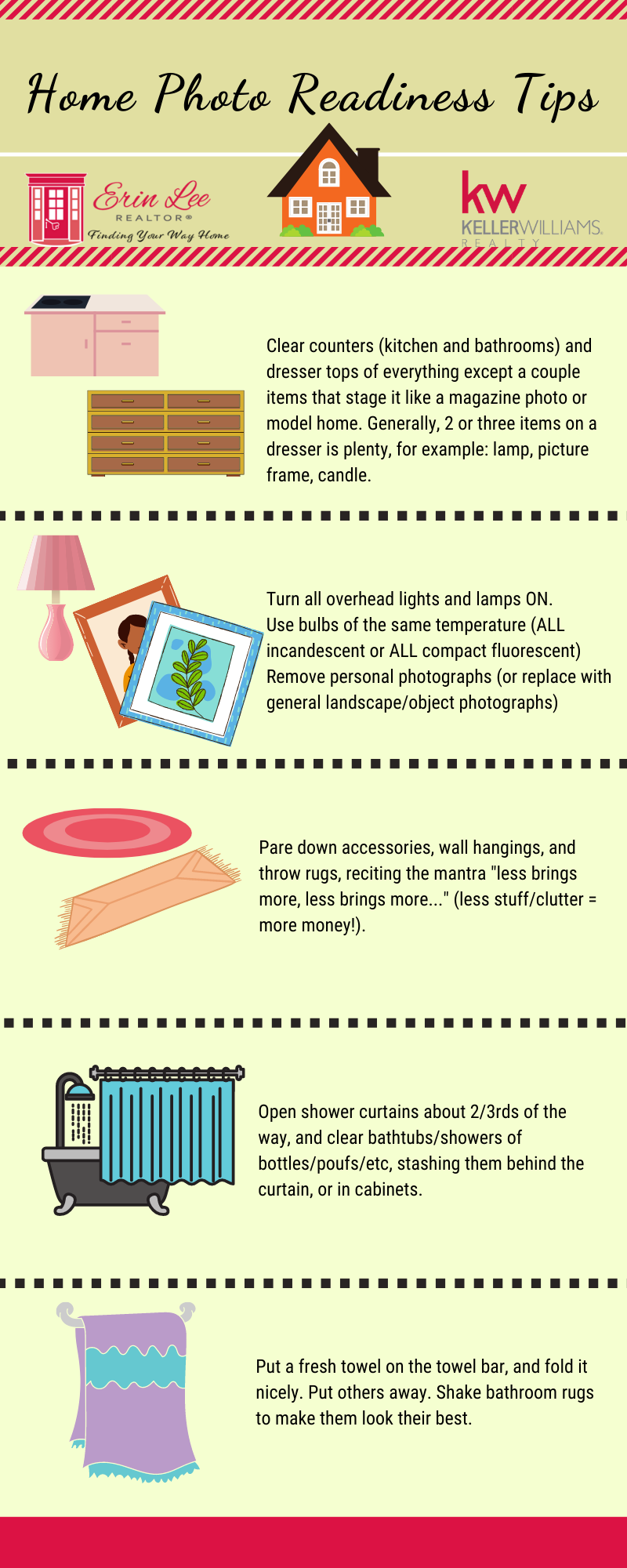 Home Photo Readiness Tips

Erin Lee
REALTOR®
Finding Your Way Home

kw
KELLERWILLIAMS.
REALTY

Clear counters (kitchen and bathrooms) and dresser tops of everything except a couple items that stage it like a magazine photo or model home. Generally, 2 or three items on a dresser is plenty, for example: lamp, picture frame, candle.

Turn all overhead lights and lamps ON.
Use bulbs of the same temperature (ALL incandescent or ALL compact fluorescent)
Remove personal photographs (or replace with general landscape/object photographs)

Pare down accessories, wall hangings, and throw rugs, reciting the mantra "less brings more, less brings more..." (less stuff/clutter = more money!).

Open shower curtains about 2/3rds of the way, and clear bathtubs/showers of bottles/poufs/etc, stashing them behind the curtain, or in cabinets.

Put a fresh towel on the towel bar, and fold it nicely. Put others away. Shake bathroom rugs to make them look their best.